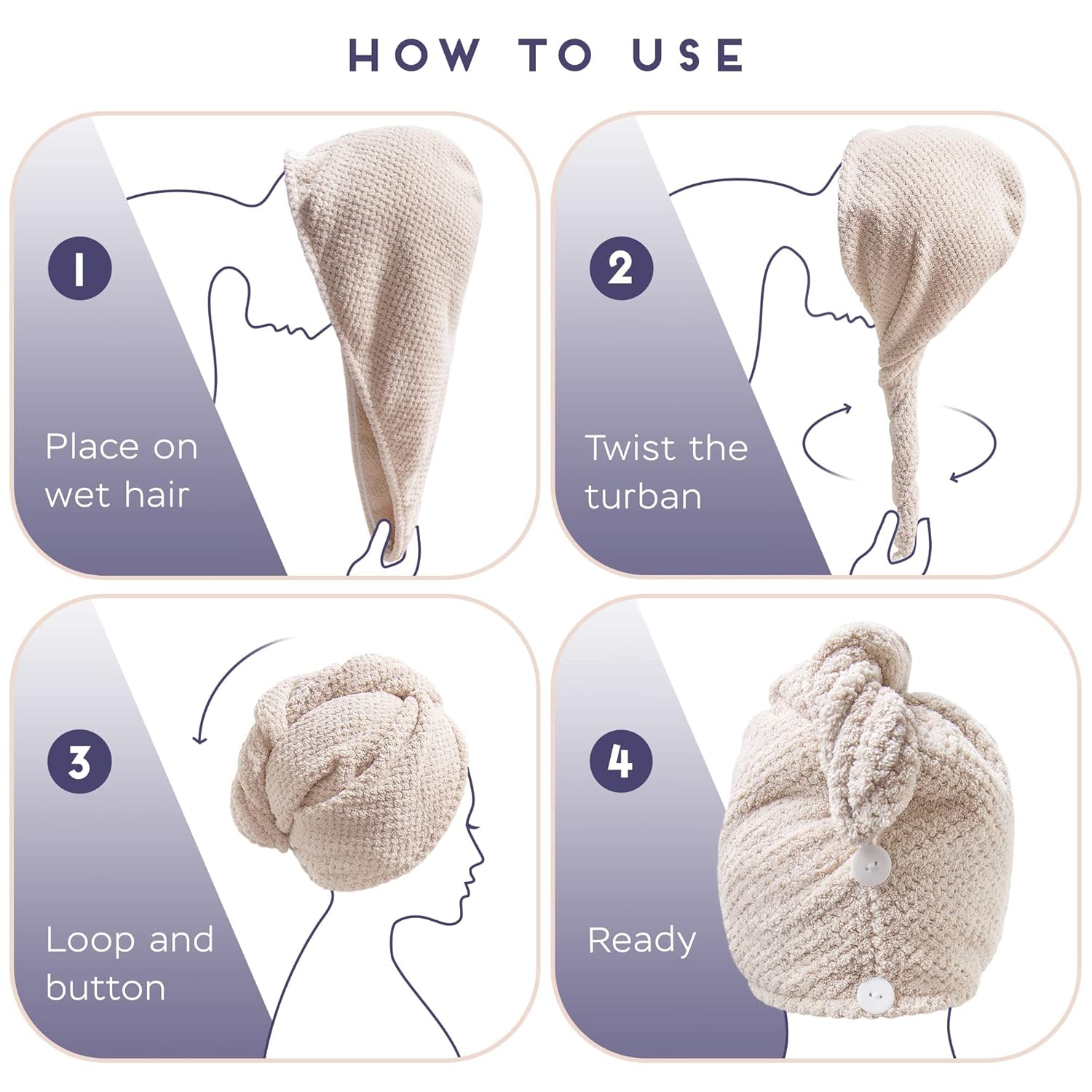 HOW TO USE

1

Place on wet hair

2

Twist the turban

3

Loop and button

4

Ready