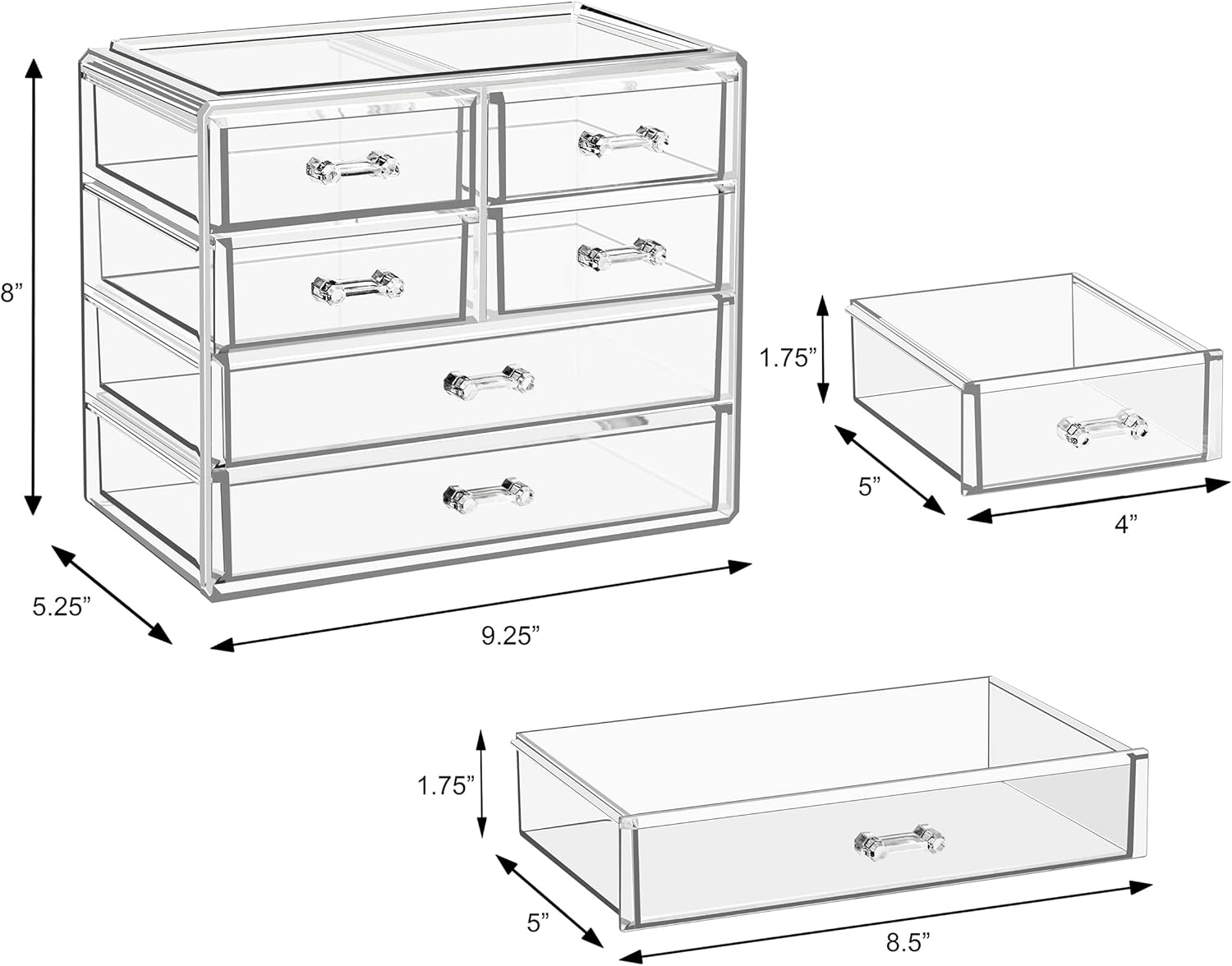 8”

5.25”

9.25”

1.75”

5”

4”

1.75”

5”

8.5”