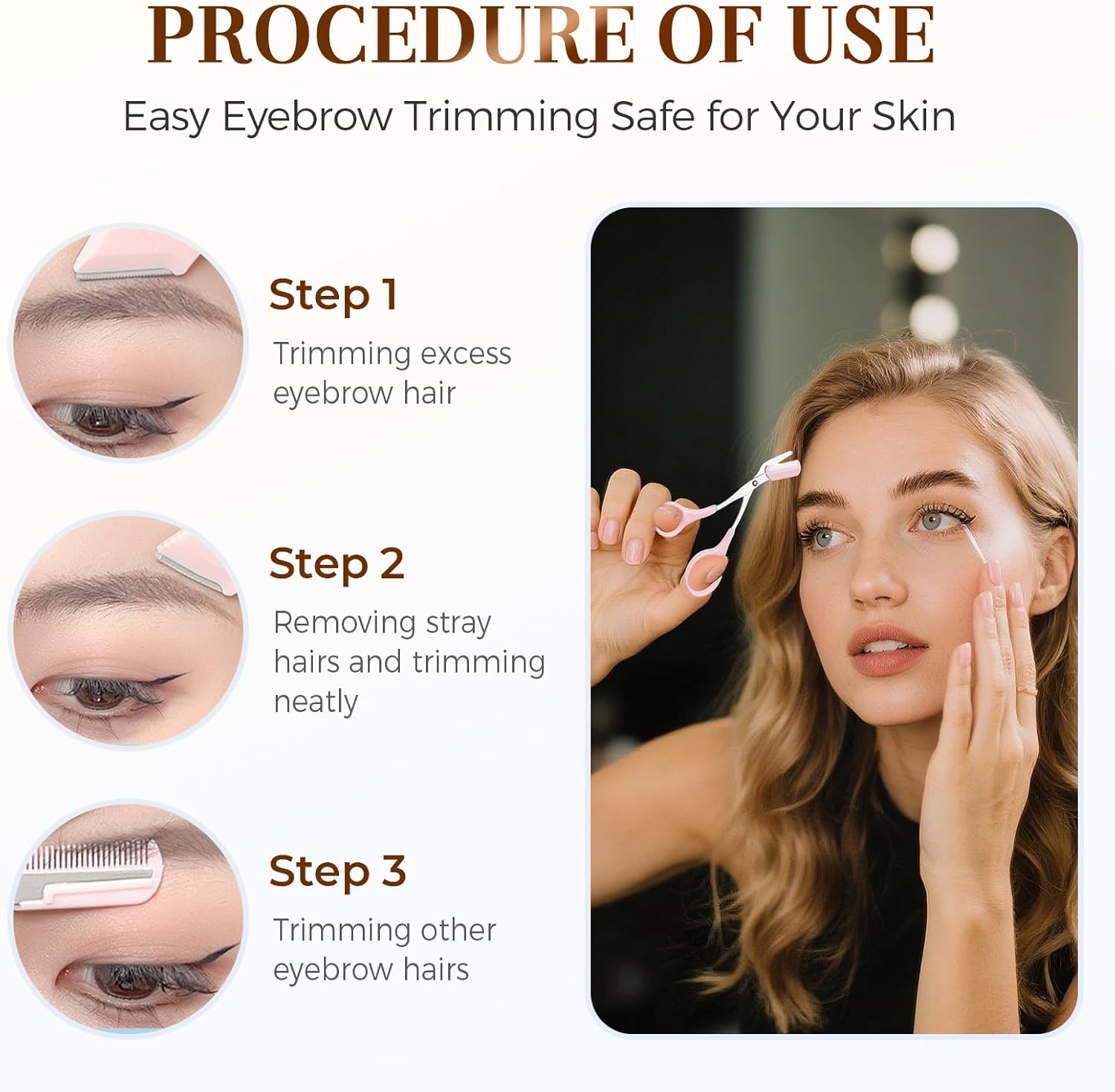 PROCEDURE OF USE

Easy Eyebrow Trimming Safe for Your Skin

Step 1

Trimming excess eyebrow hair

Step 2

Removing stray hairs and trimming neatly

Step 3

Trimming other eyebrow hairs